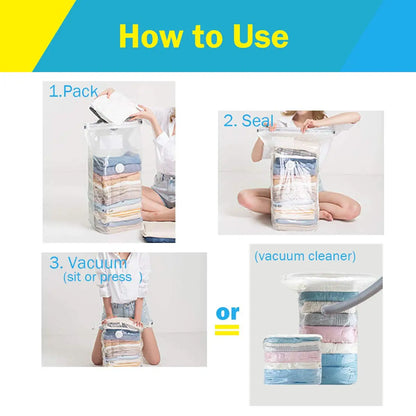 How to Use

1.Pack

2. Seal

3. Vacuum
(sit or press )

or

(vacuum cleaner)